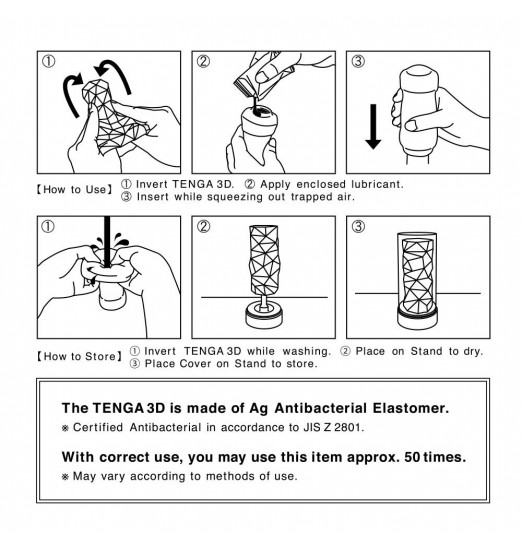 ①

②

③

【How to Use】 ① Invert TENGA 3D. ② Apply enclosed lubricant. ③ Insert while squeezing out trapped air.

①

②

③

【How to Store】 ① Invert TENGA 3D while washing. ② Place on Stand to dry. ③ Place Cover on Stand to store.

The TENGA 3D is made of Ag Antibacterial Elastomer.
※ Certified Antibacterial in accordance to JIS Z 2801.

With correct use, you may use this item approx. 50 times.
※ May vary according to methods of use.