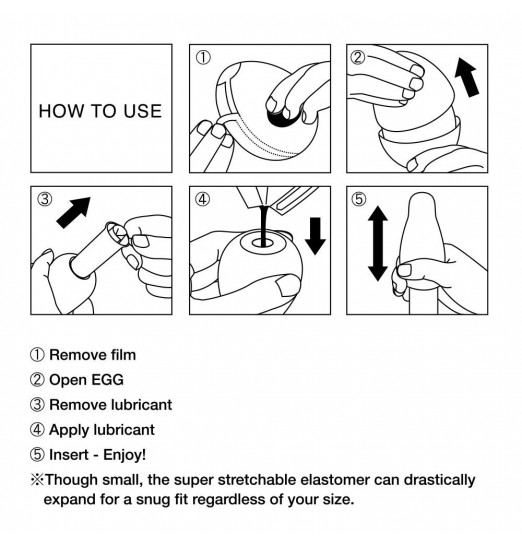 HOW TO USE

①

②

③

④

⑤

① Remove film

② Open EGG

③ Remove lubricant

④ Apply lubricant

⑤ Insert - Enjoy!

※Though small, the super stretchable elastomer can drastically expand for a snug fit regardless of your size.