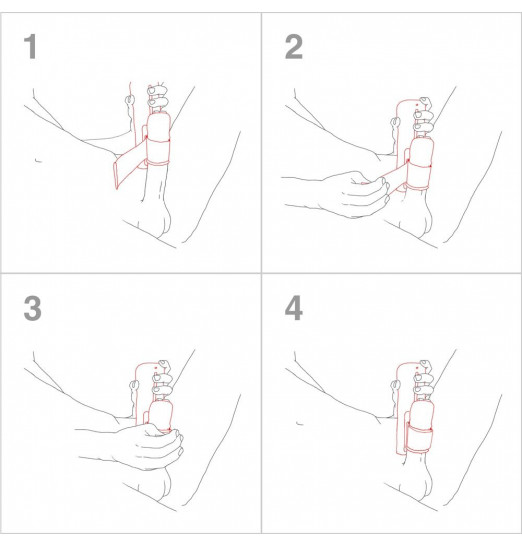 1

2

3

4