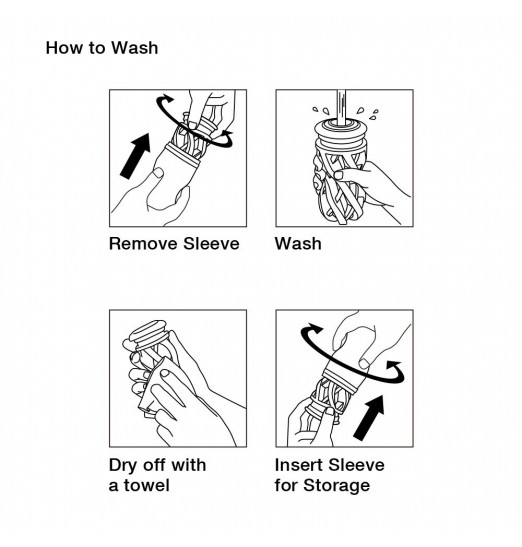 How to Wash

Remove Sleeve

Wash

Dry off with a towel

Insert Sleeve for Storage