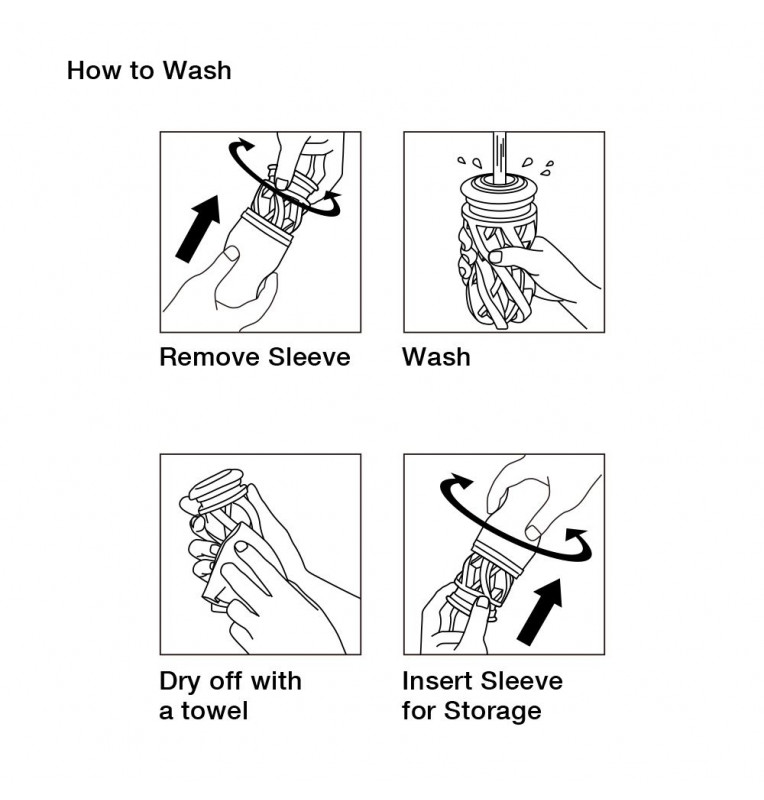 How to Wash

Remove Sleeve

Wash

Dry off with a towel

Insert Sleeve for Storage