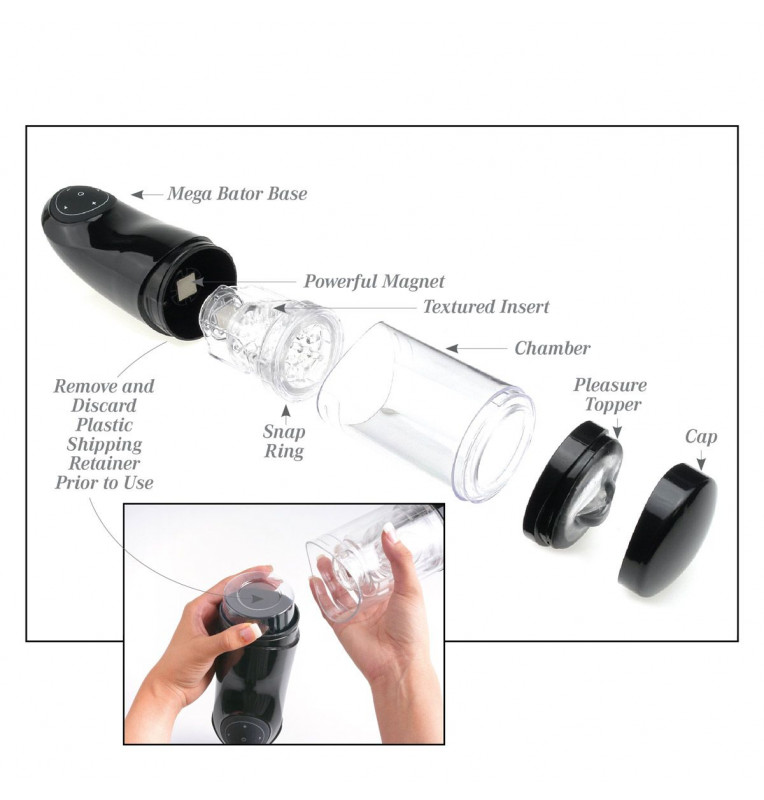 Mega Bator Base

Powerful Magnet

Textured Insert

Chamber

Remove and Discard Plastic Shipping Retainer Prior to Use

Snap Ring

Pleasure Topper

Cap