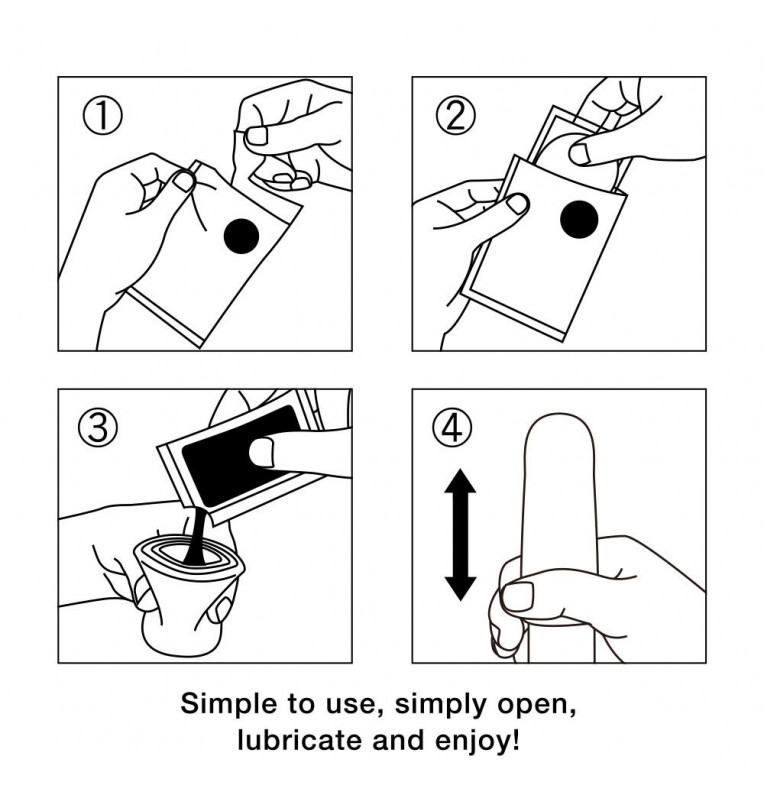 ①

②

③

④

Simple to use, simply open, lubricate and enjoy!