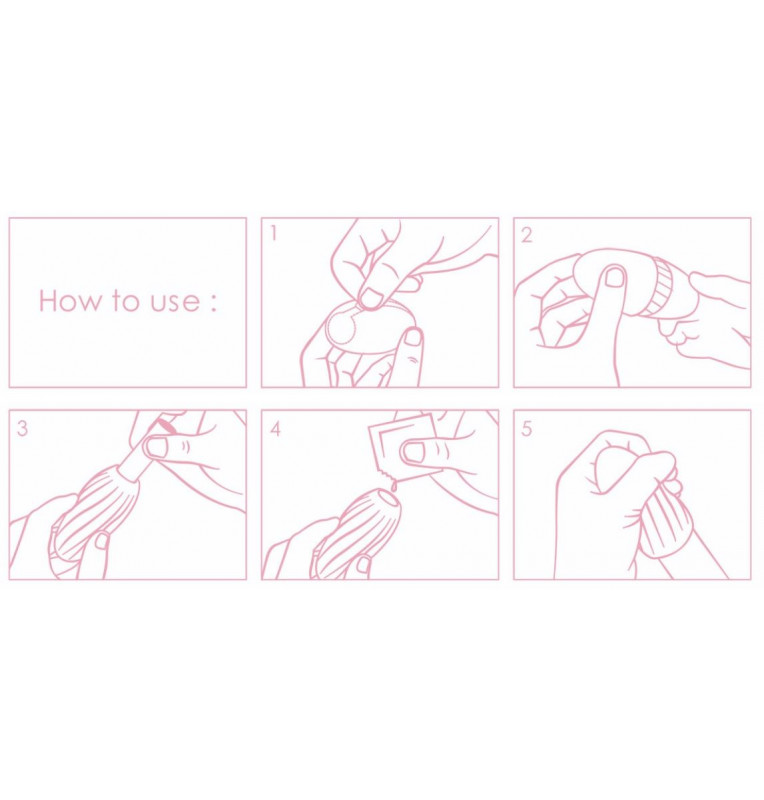 How to use :

1

2

3

4

5