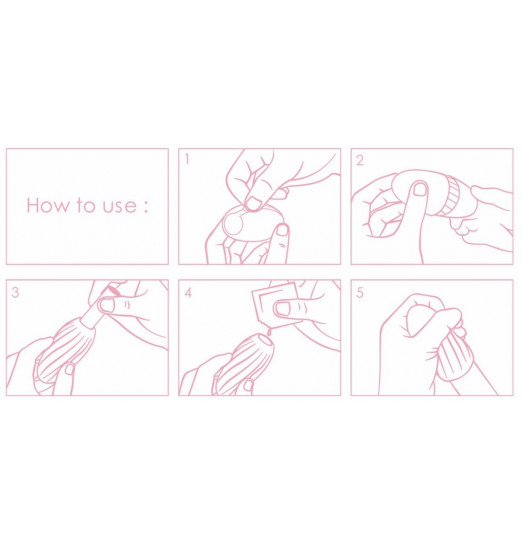 How to use :

1

2

3

4

5